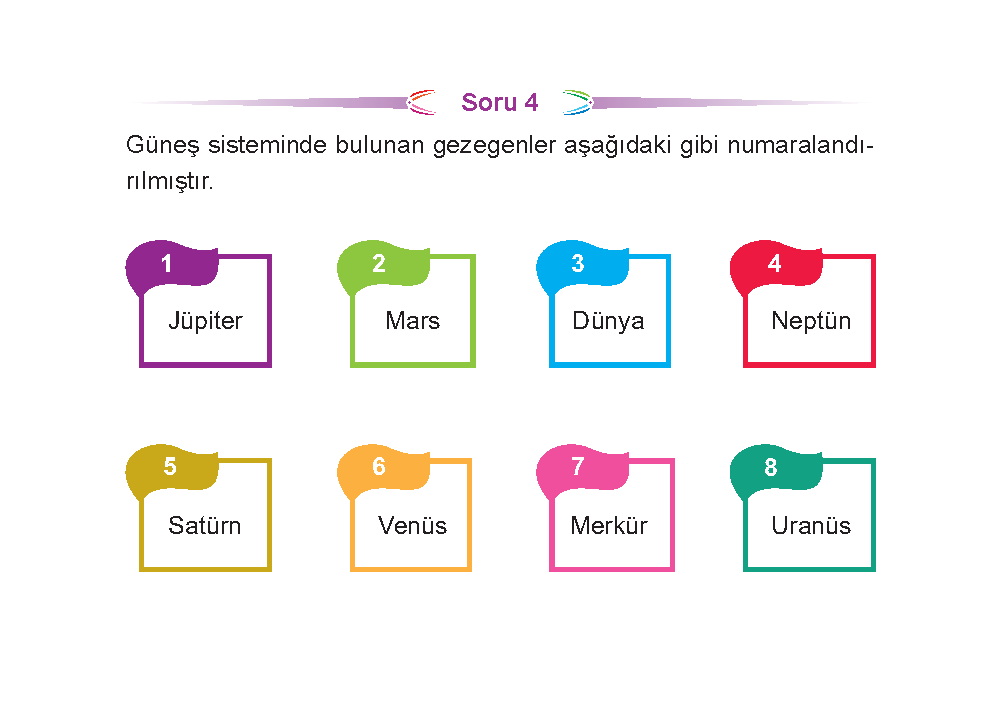 Soru 4

Güneş sisteminde bulunan gezegenler aşağıdaki gibi numaralandırılmıştır.

1
Jüpiter

2
Mars

3
Dünya

4
Neptün

5
Satürn

6
Venüs

7
Merkür

8
Uranüs